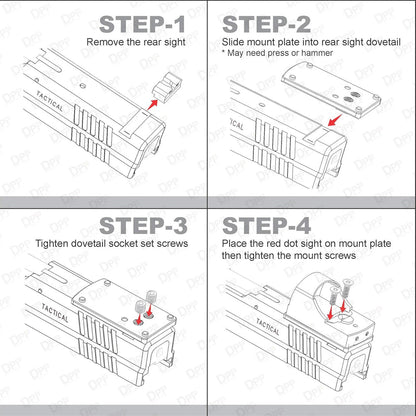 STEP-1
Remove the rear sight

TACTICAL

STEP-2
Slide mount plate into rear sight dovetail
* May need press or hammer

TACTICAL

STEP-3
Tighten dovetail socket set screws

TACTICAL

STEP-4
Place the red dot sight on mount plate then tighten the mount screws

TACTICAL

DPP